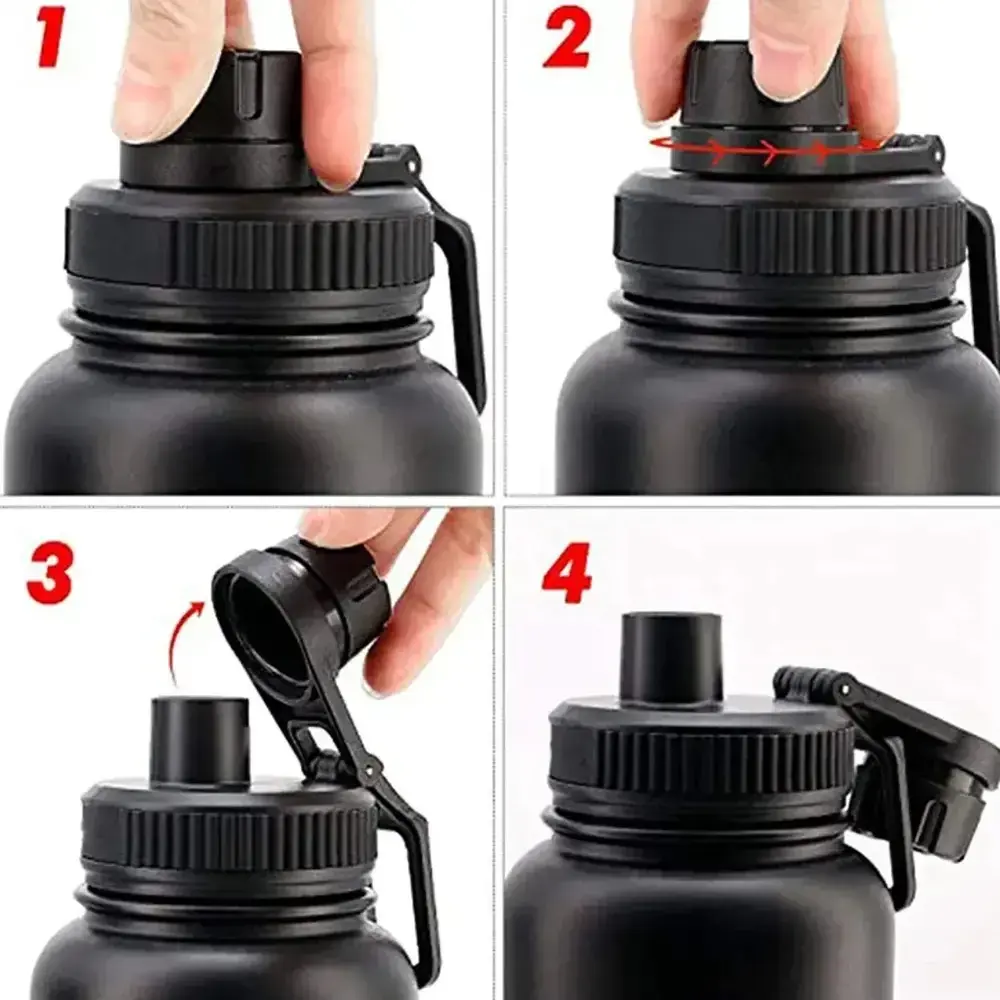 1

2

3

4